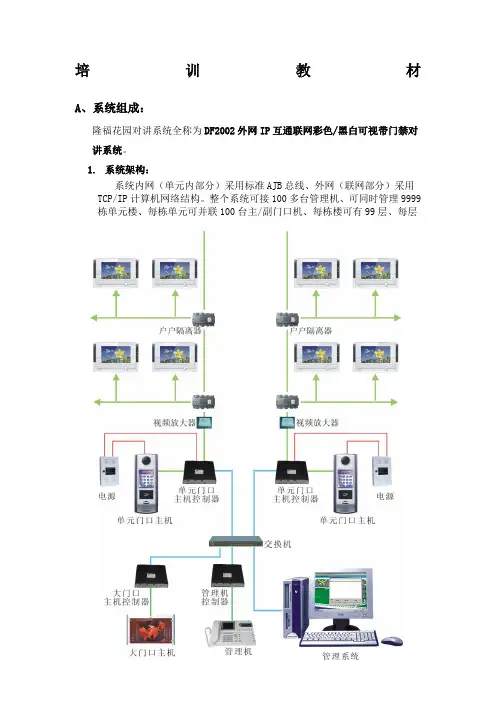 培　训　教　材

A、系统组成：

隆福花园对讲系统全称为DF2002外网IP互通联网彩色/黑白可视带门禁对讲系统。

1. 系统架构：

系统内网（单元内部分）采用标准AJB总线、外网（联网部分）采用TCP/IP计算机网络结构。整个系统可接100多台管理机、可同时管理9999栋单元楼、每栋单元可并联100台主/副门口机、每栋楼可有99层、每层

户户隔离器
户户隔离器
视频放大器
视频放大器
电源
单元门口主机控制器
单元门口主机控制器
电源
单元门口主机
单元门口主机
交换机
大门口主机控制器
管理机控制器
大门口主机
管理机
管理系统