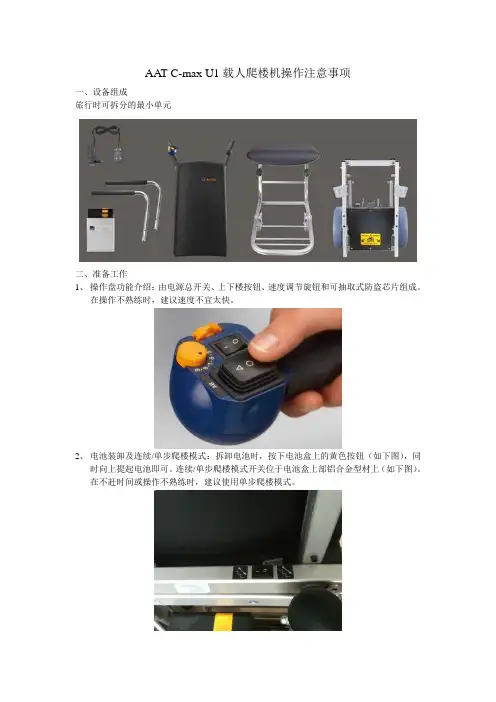 AAT C-max U1 载人爬楼机操作注意事项

一、设备组成

旅行时可拆分的最小单元

二、准备工作

1、操作盘功能介绍：由电源总开关、上下楼按钮、速度调节旋钮和可抽取式防盗芯片组成。在操作不熟练时，建议速度不宜太快。

2、电池装卸及连续/单步爬楼模式：拆卸电池时，按下电池盒上的黄色按钮（如下图），同时向上提起电池即可。连续/单步爬楼模式开关位于电池盒上部铝合金型材上（如下图）。在不赶时间或操作不熟练时，建议使用单步爬楼模式。