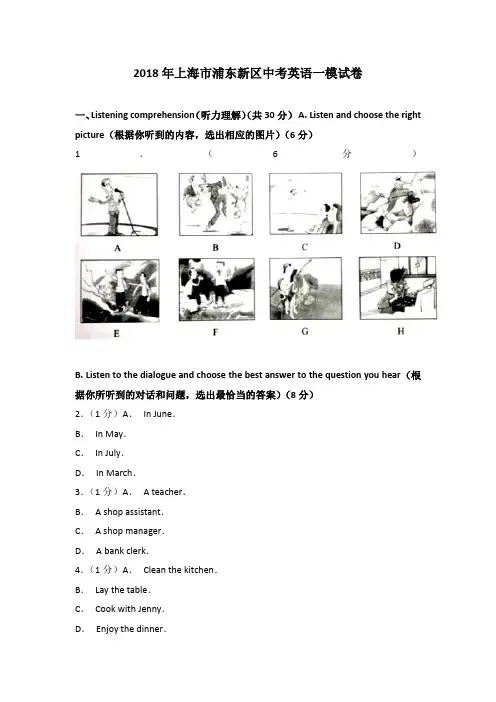 2018 年上海市浦东新区中考英语一模试卷

一、Listening comprehension（听力理解）(共 30 分） A. Listen and choose the right picture（根据你听到的内容，选出相应的图片）(6 分)

1 . （ 6 分 ）

A B C D

E F G H

B. Listen to the dialogue and choose the best answer to the question you hear（根据你所听到的对话和问题，选出最恰当的答案）(8 分)

2.（1 分）A. In June.

B. In May.

C. In July.

D. In March.

3.（1 分）A. A teacher.

B. A shop assistant.

C. A shop manager.

D. A bank clerk.

4.（1 分）A. Clean the kitchen.

B. Lay the table.

C. Cook with Jenny.

D. Enjoy the dinner.