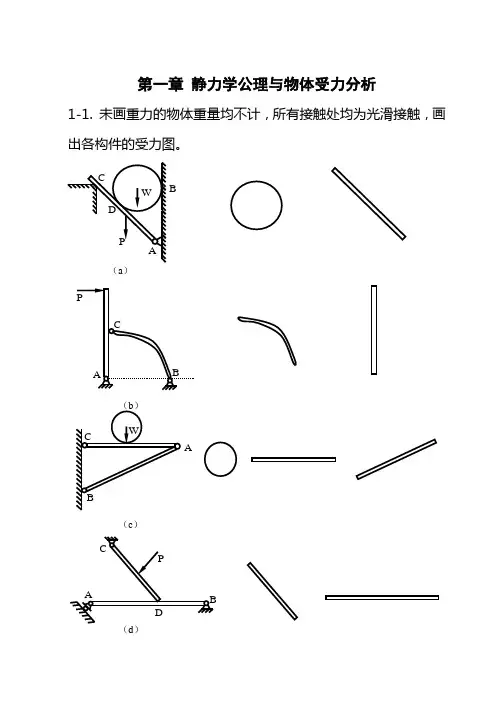 第一章 静力学公理与物体受力分析

1-1. 未画重力的物体重量均不计，所有接触处均为光滑接触，画出各构件的受力图。

C
W
B
D
P
A
(a)

P
C
A
B
(b)

C
W
A
B
(c)

C
P
A
D
B
(d)