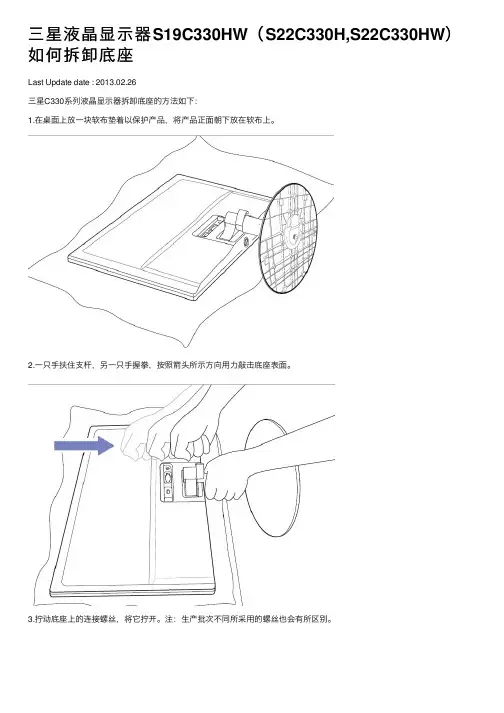 三星液晶显示器S19C330HW（S22C330H,S22C330HW）如何拆卸底座

Last Update date : 2013.02.26

三星C330系列液晶显示器拆卸底座的方法如下：

1.在桌面上放一块软布垫着以保护产品，将产品正面朝下放在软布上。

2.一只手扶住支杆，另一只手握拳，按照箭头所示方向用力敲击底座表面。

3.拧动底座上的连接螺丝，将它拧开。注：生产批次不同所采用的螺丝也会有所区别。