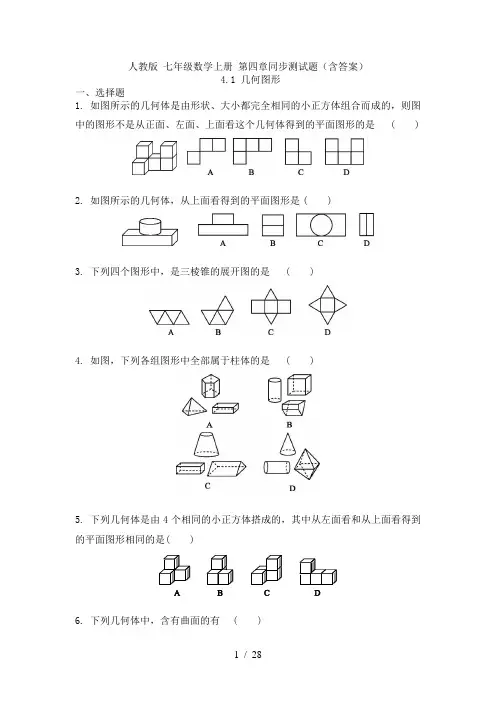 人教版 七年级数学上册 第四章同步测试题（含答案）
4.1 几何图形

一、选择题

1. 如图所示的几何体是由形状、大小都完全相同的小正方体组合而成的，则图中的图形不是从正面、左面、上面看这个几何体得到的平面图形的是 （ ）

A B C D

2. 如图所示的几何体，从上面看得到的平面图形是（ ）

A B C D

3. 下列四个图形中，是三棱锥的展开图的是 （ ）

A B C D

4. 如图，下列各组图形中全部属于柱体的是 （ ）

A B C D

5. 下列几何体是由 4 个相同的小正方体搭成的，其中从左面看和从上面看得到的平面图形相同的是( )

A B C D

6. 下列几何体中，含有曲面的有 （ ）

1 / 28