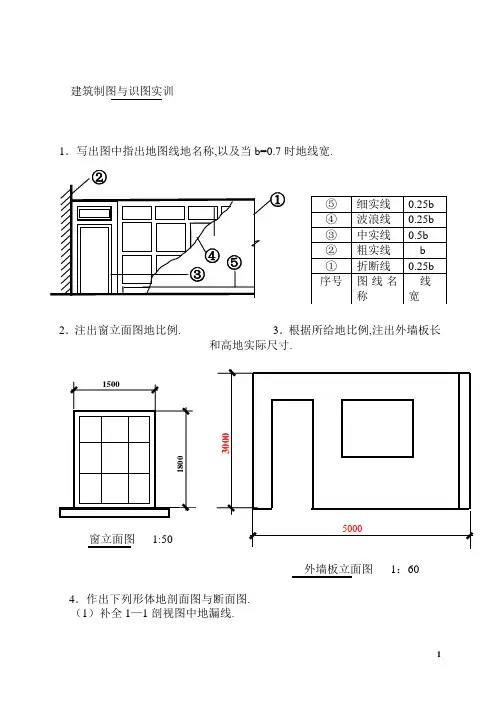 建筑制图与识图实训

1．写出图中指出地图线地名称,以及当 b=0.7 时地线宽.

②

①

④

⑤

③

| ⑤ | 细实线 | 0.25b |
|---|---|---|
| ④ | 波浪线 | 0.25b |
| ③ | 中实线 | 0.5b |
| ② | 粗实线 | b |
| ① | 折断线 | 0.25b |
| 序号 | 图线名称 | 线宽 |

2．注出窗立面图地比例.

3．根据所给地比例,注出外墙板长和高地实际尺寸.

1500

1800

窗立面图 1:50

3000

5000

外墙板立面图 1：60

4．作出下列形体地剖面图与断面图.
（1）补全 1—1 剖视图中地漏线.

1