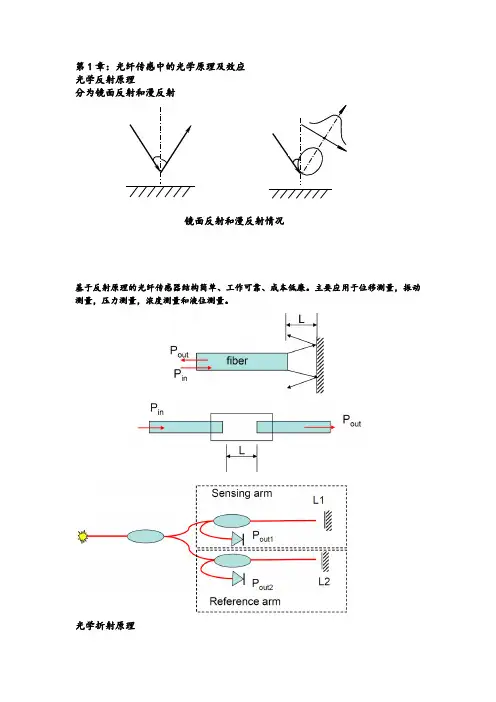 第 1 章：光纤传感中的光学原理及效应
光学反射原理
分为镜面反射和漫反射

镜面反射和漫反射情况

基于反射原理的光纤传感器结构简单、工作可靠、成本低廉。主要应用于位移测量，振动测量，压力测量，浓度测量和液位测量。

L
$P_{out}$
fiber
$P_{in}$

$P_{in}$
$P_{out}$
L

Sensing arm
L1
$P_{out1}$
$P_{out2}$
L2
Reference arm

光学折射原理