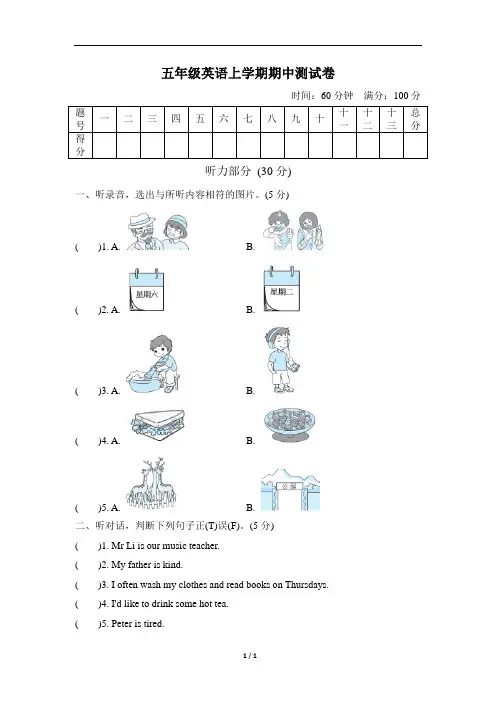 五年级英语上学期期中测试卷

时间：60 分钟　满分：100 分

| 题号 | 一 | 二 | 三 | 四 | 五 | 六 | 七 | 八 | 九 | 十 | 十一 | 十二 | 十三 | 总分 |
|---|---|---|---|---|---|---|---|---|---|---|---|---|---|---|
| 得分 | | | | | | | | | | | | | | |

听力部分 (30 分)

一、听录音，选出与所听内容相符的图片。(5 分)

(　)1. A.　B.

(　)2. A. 星期六　B. 星期二

(　)3. A.　B.

(　)4. A.　B.

(　)5. A.　B. 公园

二、听对话，判断下列句子正(T)误(F)。(5 分)

(　)1. Mr Li is our music teacher.

(　)2. My father is kind.

(　)3. I often wash my clothes and read books on Thursdays.

(　)4. I'd like to drink some hot tea.

(　)5. Peter is tired.

1 / 1