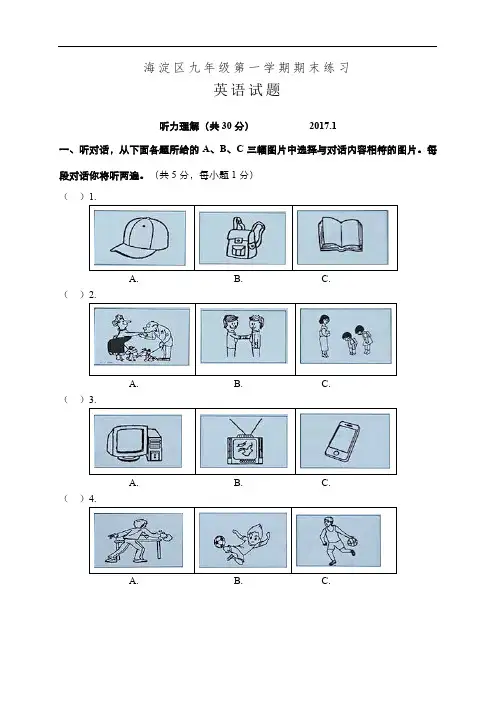 海淀区九年级第一学期期末练习

英语试题

听力理解（共30分） 2017.1

一、听对话，从下面各题所给的 A、B、C 三幅图片中选择与对话内容相符的图片。每段对话你将听两遍。（共5分，每小题1分）

（ ）1.

A. B. C.

（ ）2.

A. B. C.

（ ）3.

A. B. C.

（ ）4.

A. B. C.