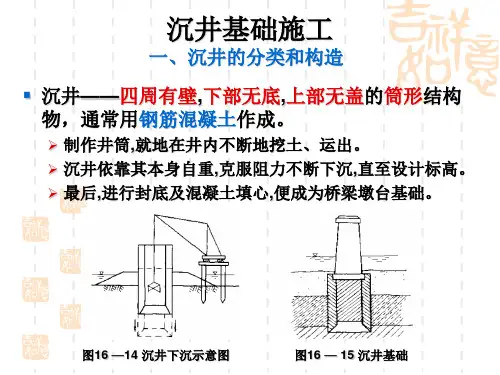 沉井基础施工

一、沉井的分类和构造

沉井——四周有壁,下部无底,上部无盖的筒形结构物，通常用钢筋混凝土作成。

制作井筒,就地在井内不断地挖土、运出。

沉井依靠其本身自重,克服阻力不断下沉,直至设计标高。

最后,进行封底及混凝土填心,便成为桥梁墩台基础。

图16 —14 沉井下沉示意图

图16 — 15 沉井基础