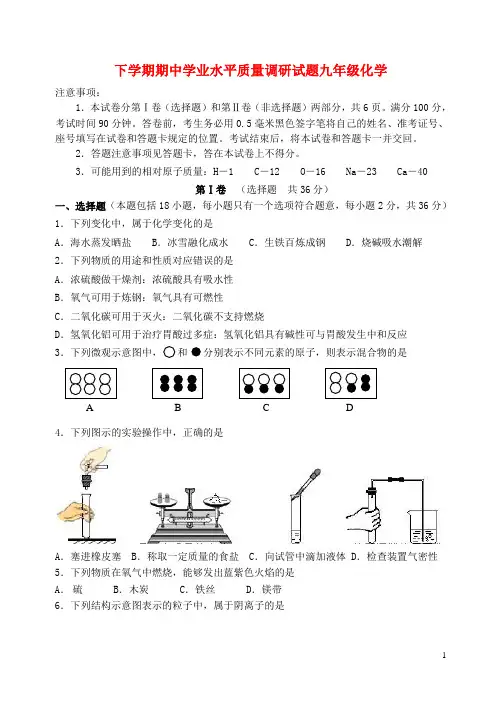 下学期期中学业水平质量调研试题九年级化学

注意事项：

1．本试卷分第Ⅰ卷（选择题）和第Ⅱ卷（非选择题）两部分，共6页。满分100分，考试时间90分钟。答卷前，考生务必用0.5毫米黑色签字笔将自己的姓名、准考证号、座号填写在试卷和答题卡规定的位置。考试结束后，将本试卷和答题卡一并交回。

2．答题注意事项见答题卡，答在本试卷上不得分。

3．可能用到的相对原子质量：H－1　C－12　O－16　Na－23　Ca－40

第Ⅰ卷　（选择题　共36分）

一、选择题（本题包括18小题，每小题只有一个选项符合题意，每小题2分，共36分）

1．下列变化中，属于化学变化的是

A．海水蒸发晒盐　B．冰雪融化成水　C．生铁百炼成钢　D．烧碱吸水潮解

2．下列物质的用途和性质对应错误的是

A．浓硫酸做干燥剂：浓硫酸具有吸水性

B．氧气可用于炼钢：氧气具有可燃性

C．二氧化碳可用于灭火：二氧化碳不支持燃烧

D．氢氧化铝可用于治疗胃酸过多症：氢氧化铝具有碱性可与胃酸发生中和反应

3．下列微观示意图中，○和●分别表示不同元素的原子，则表示混合物的是

A　B　C　D

4．下列图示的实验操作中，正确的是

A．塞进橡皮塞　B．称取一定质量的食盐　C．向试管中滴加液体　D．检查装置气密性

5．下列物质在氧气中燃烧，能够发出蓝紫色火焰的是

A．硫　B．木炭　C．铁丝　D．镁带

6．下列结构示意图表示的粒子中，属于阴离子的是

1