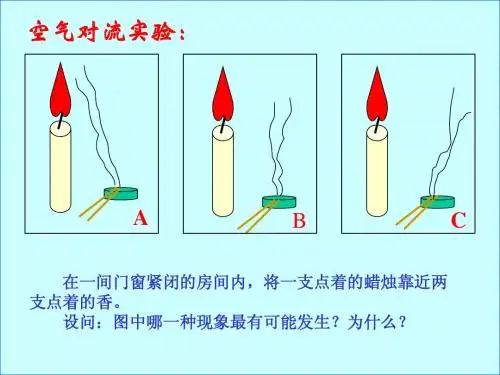 空气对流实验：

A

B

C

在一间门窗紧闭的房间内，将一支点着的蜡烛靠近两支点着的香。

设问：图中哪一种现象最有可能发生？为什么？