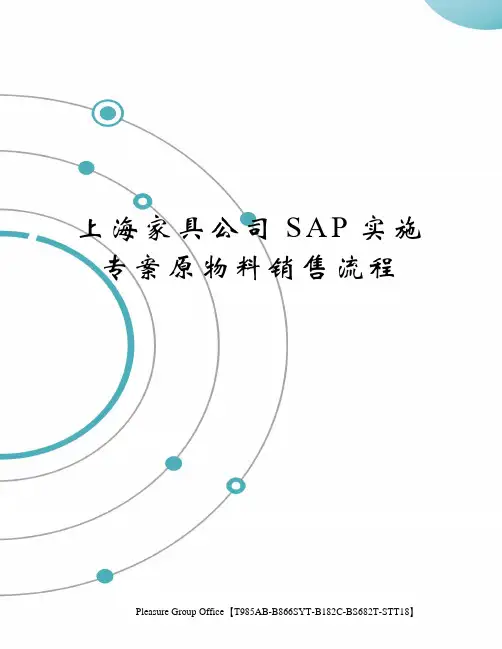 上海家具公司SAP实施专案原物料销售流程

Pleasure Group Office【T985AB-B866SYT-B182C-BS682T-STT18】