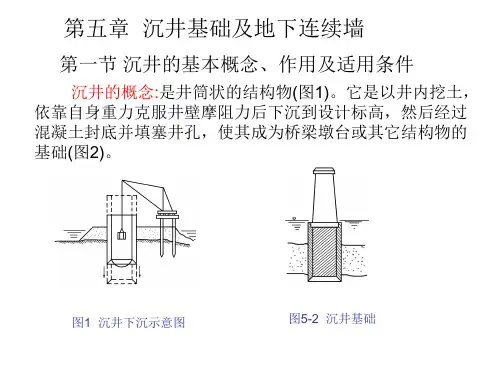 第五章 沉井基础及地下连续墙

第一节 沉井的基本概念、作用及适用条件

沉井的概念:是井筒状的结构物(图1)。它是以井内挖土，依靠自身重力克服井壁摩阻力后下沉到设计标高，然后经过混凝土封底并填塞井孔，使其成为桥梁墩台或其它结构物的基础(图2)。

图1 沉井下沉示意图

图5-2 沉井基础