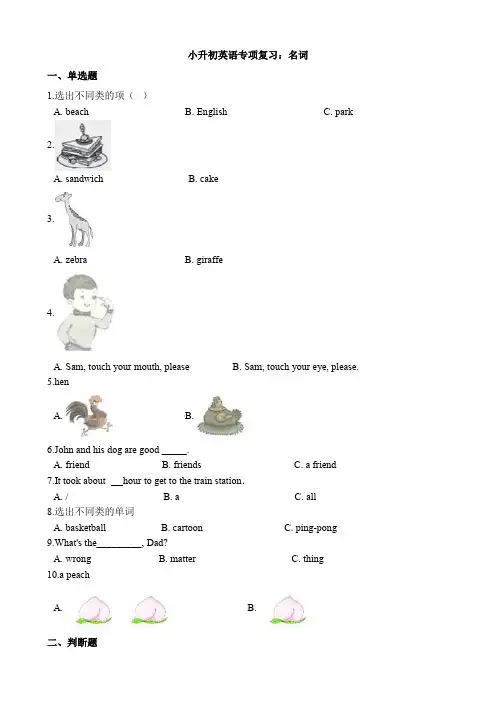 小升初英语专项复习：名词

一、单选题

1.选出不同类的项（  ）

A. beach B. English C. park

2.

A. sandwich B. cake

3.

A. zebra B. giraffe

4.

A. Sam, touch your mouth, please B. Sam, touch your eye, please.

5.hen

A. B.

6.John and his dog are good _____.

A. friend B. friends C. a friend

7.It took about __hour to get to the train station.

A. / B. a C. all

8.选出不同类的单词

A. basketball B. cartoon C. ping-pong

9.What's the__________, Dad?

A. wrong B. matter C. thing

10.a peach

A. B.

二、判断题