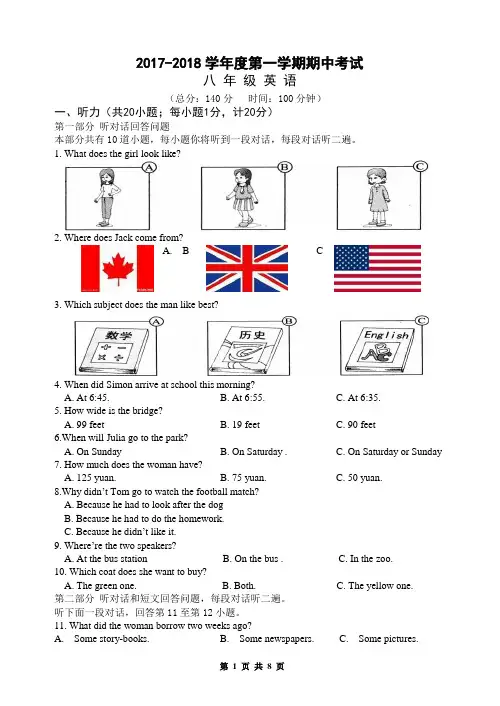 2017-2018 学年度第一学期期中考试
八 年 级 英 语
（总分：140 分　时间：100 分钟）

一、听力（共20小题；每小题1分，计20分）
第一部分 听对话回答问题
本部分共有 10 道小题，每小题你将听到一段对话，每段对话听二遍。
1. What does the girl look like?
A B C
2. Where does Jack come from?
A. B C
3. Which subject does the man like best?
A 数学 B 历史 C English
4. When did Simon arrive at school this morning?
A. At 6:45. B. At 6:55. C. At 6:35.
5. How wide is the bridge?
A. 99 feet B. 19 feet C. 90 feet
6.When will Julia go to the park?
A. On Sunday B. On Saturday . C. On Saturday or Sunday
7. How much does the woman have?
A. 125 yuan. B. 75 yuan. C. 50 yuan.
8.Why didn't Tom go to watch the football match?
A. Because he had to look after the dog
B. Because he had to do the homework.
C. Because he didn't like it.
9. Where're the two speakers?
A. At the bus station B. On the bus . C. In the zoo.
10. Which coat does she want to buy?
A. The green one. B. Both. C. The yellow one.
第二部分 听对话和短文回答问题，每段对话听二遍。
听下面一段对话，回答第 11 至第 12 小题。
11. What did the woman borrow two weeks ago?
A. Some story-books. B. Some newspapers. C. Some pictures.

第 1 页 共 8 页