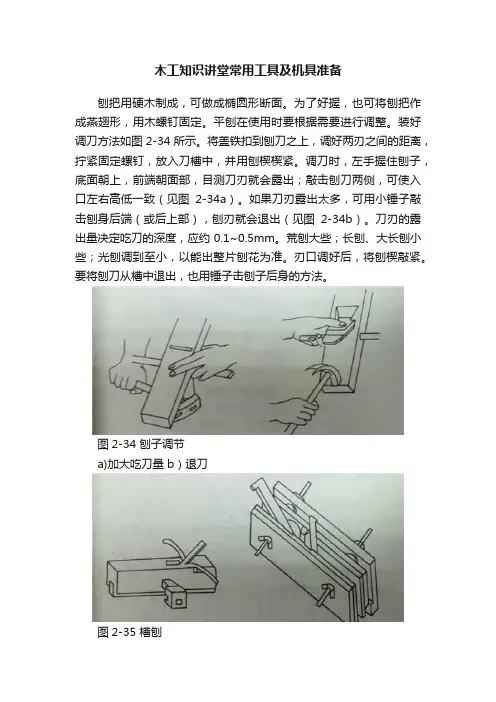 木工知识讲堂常用工具及机具准备

刨把用硬木制成，可做成椭圆形断面。为了好握，也可将刨把作成燕翅形，用木螺钉固定。平刨在使用时要根据需要进行调整。装好调刀方法如图 2-34 所示。将盖铁扣到刨刀之上，调好两刃之间的距离，拧紧固定螺钉，放入刀槽中，并用刨楔楔紧。调刀时，左手握住刨子，底面朝上，前端朝面部，目测刀刃就会露出；敲击刨刀两侧，可使入口左右高低一致（见图 2-34a）。如果刀刃露出太多，可用小锤子敲击刨身后端（或后上部），刨刃就会退出（见图 2-34b）。刀刃的露出量决定吃刀的深度，应约 0.1~0.5mm。荒刨大些；长刨、大长刨小些；光刨调到至小，以能出整片刨花为准。刃口调好后，将刨楔敲紧。要将刨刀从槽中退出，也用锤子击刨子后身的方法。

图 2-34 刨子调节

a)加大吃刀量 b）退刀

图 2-35 槽刨