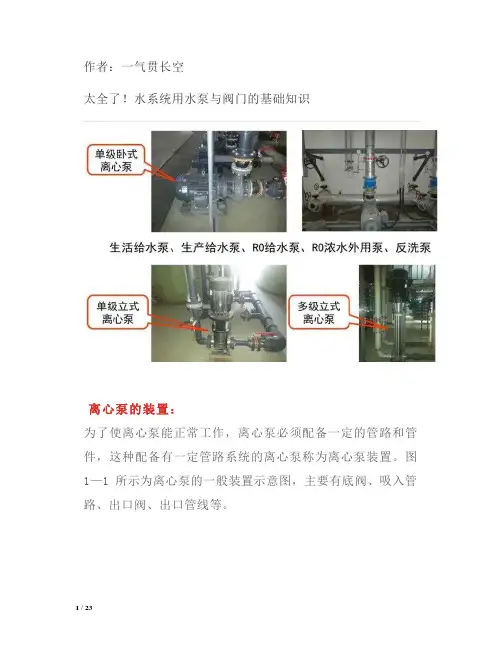 作者：一气贯长空

太全了！水系统用水泵与阀门的基础知识

单级卧式离心泵

生活给水泵、生产给水泵、RO给水泵、RO浓水外用泵、反洗泵

单级立式离心泵

多级立式离心泵

离心泵的装置：

为了使离心泵能正常工作，离心泵必须配备一定的管路和管件，这种配备有一定管路系统的离心泵称为离心泵装置。图1—1 所示为离心泵的一般装置示意图，主要有底阀、吸入管路、出口阀、出口管线等。

1 / 23