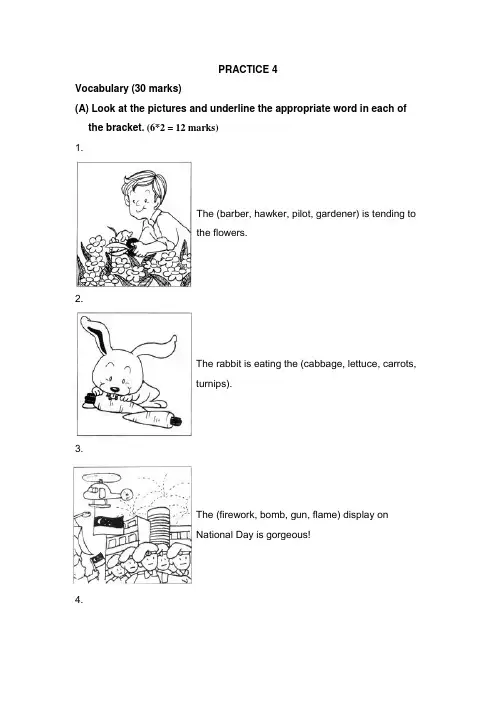 PRACTICE 4

Vocabulary (30 marks)

(A) Look at the pictures and underline the appropriate word in each of the bracket. (6*2 = 12 marks)

1.

The (barber, hawker, pilot, gardener) is tending to the flowers.

2.

The rabbit is eating the (cabbage, lettuce, carrots, turnips).

3.

The (firework, bomb, gun, flame) display on National Day is gorgeous!

4.