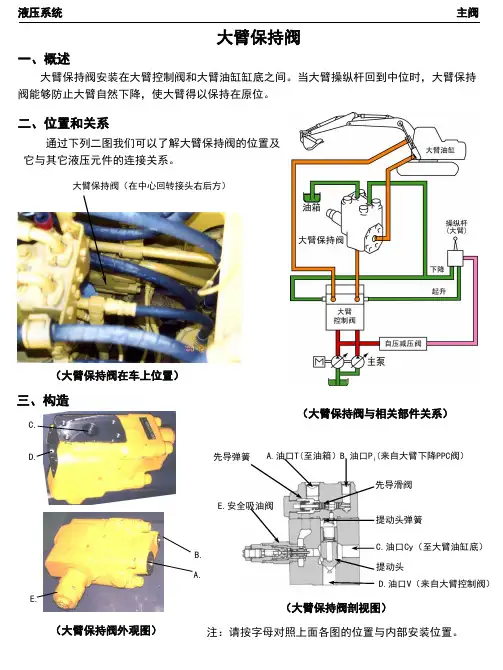 液压系统　主阀

大臂保持阀

一、概述

大臂保持阀安装在大臂控制阀和大臂油缸缸底之间。当大臂操纵杆回到中位时，大臂保持阀能够防止大臂自然下降，使大臂得以保持在原位。

二、位置和关系

通过下列二图我们可以了解大臂保持阀的位置及它与其它液压元件的连接关系。

大臂保持阀（在中心回转接头右后方）

（大臂保持阀在车上位置）

大臂油缸
油箱
大臂保持阀
操纵杆（大臂）
下降
起升
大臂控制阀
自压减压阀
主泵

（大臂保持阀与相关部件关系）

三、构造

C.
D.
B.
A.
E.

（大臂保持阀外观图）

先导弹簧
A.油口T（至油箱）
B.油口$P_i$（来自大臂下降PPC阀）
先导滑阀
E.安全吸油阀
提动头弹簧
C.油口Cy（至大臂油缸底）
提动头
D.油口V（来自大臂控制阀）

（大臂保持阀剖视图）

注：请按字母对照上面各图的位置与内部安装位置。