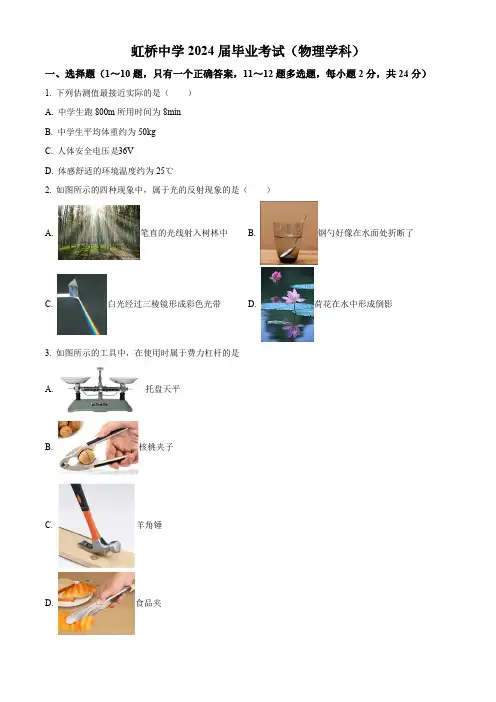 虹桥中学 2024 届毕业考试（物理学科）

一、选择题（1～10 题，只有一个正确答案，11～12 题多选题，每小题 2 分，共 24 分）

1. 下列估测值最接近实际的是（　　）

A. 中学生跑 800m 所用时间为 8min

B. 中学生平均体重约为 50kg

C. 人体安全电压是36V

D. 体感舒适的环境温度约为 25℃

2. 如图所示的四种现象中，属于光的反射现象的是（　　）

A. 笔直的光线射入树林中

B. 钢勺好像在水面处折断了

C. 白光经过三棱镜形成彩色光带

D. 荷花在水中形成倒影

3. 如图所示的工具中，在使用时属于费力杠杆的是

A. 托盘天平

B. 核桃夹子

C. 羊角锤

D. 食品夹