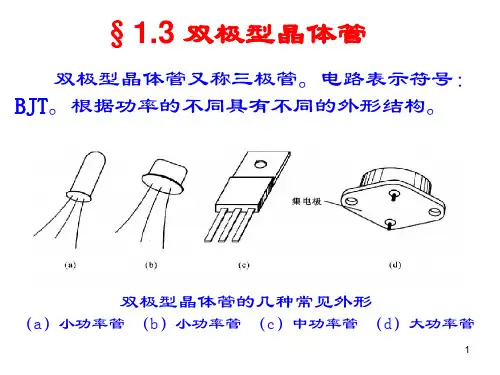 § 1.3 双极型晶体管

双极型晶体管又称三极管。电路表示符号：BJT。根据功率的不同具有不同的外形结构。

集电极

(a)

(b)

(c)

(d)

双极型晶体管的几种常见外形

(a) 小功率管 (b) 小功率管 (c) 中功率管 (d) 大功率管

1