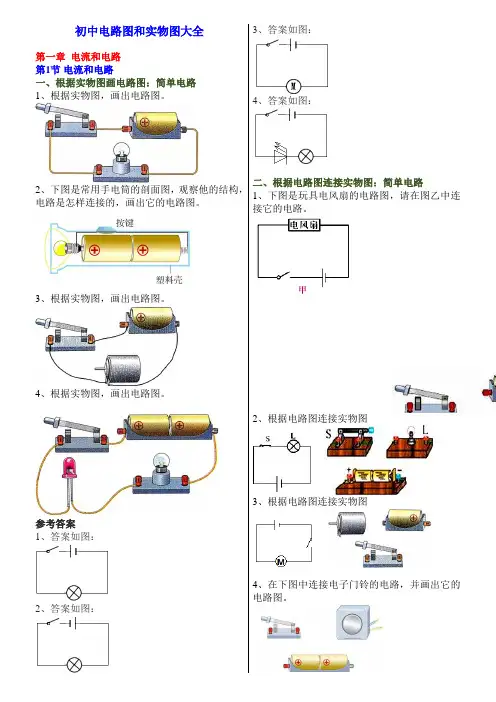 初中电路图和实物图大全

第一章 电流和电路
第1节 电流和电路
一、根据实物图画电路图：简单电路
1、根据实物图，画出电路图。

2、下图是常用手电筒的剖面图，观察他的结构，电路是怎样连接的，画出它的电路图。

按键
塑料壳

3、根据实物图，画出电路图。

4、根据实物图，画出电路图。

参考答案
1、答案如图：

2、答案如图：

3、答案如图：

M

4、答案如图：

二、根据电路图连接实物图：简单电路
1、下图是玩具电风扇的电路图，请在图乙中连接它的电路。

电风扇
甲

2、根据电路图连接实物图
S L
S L

3、根据电路图连接实物图

M

4、在下图中连接电子门铃的电路，并画出它的电路图。