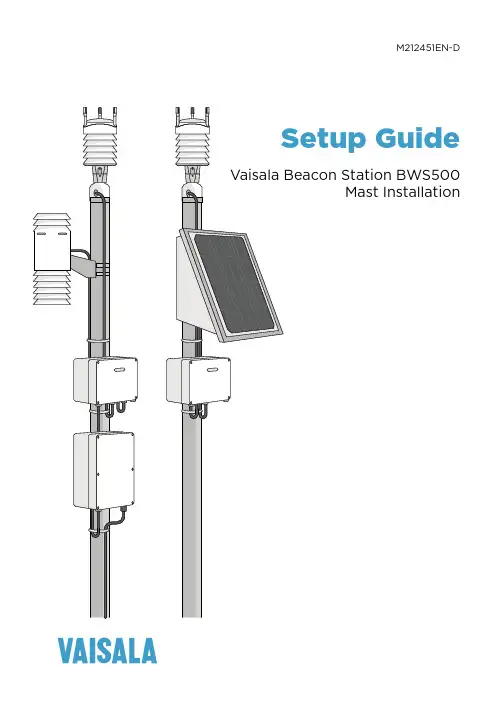 M212451EN-D

Setup Guide

Vaisala Beacon Station BWS500
Mast Installation

VAISALA