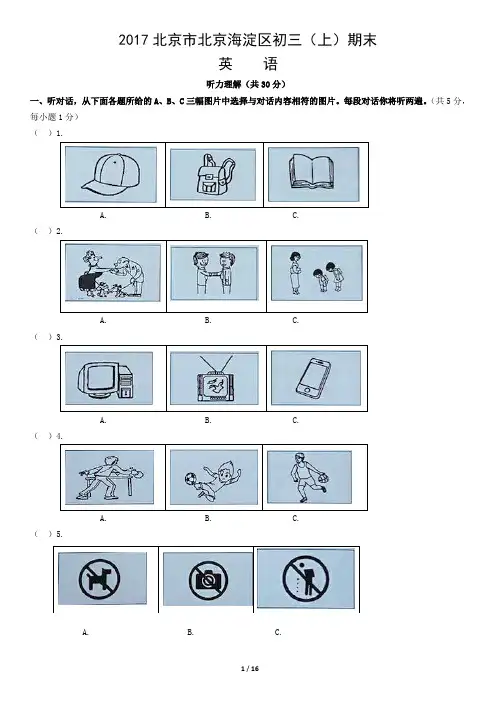 2017 北京市北京海淀区初三（上）期末

英　语

听力理解（共 30 分）

一、听对话，从下面各题所给的 A、B、C 三幅图片中选择与对话内容相符的图片。每段对话你将听两遍。（共 5 分，每小题 1 分）

（　）1.

A.　　B.　　C.

（　）2.

A.　　B.　　C.

（　）3.

A.　　B.　　C.

（　）4.

A.　　B.　　C.

（　）5.

A.　　B.　　C.

1 / 16