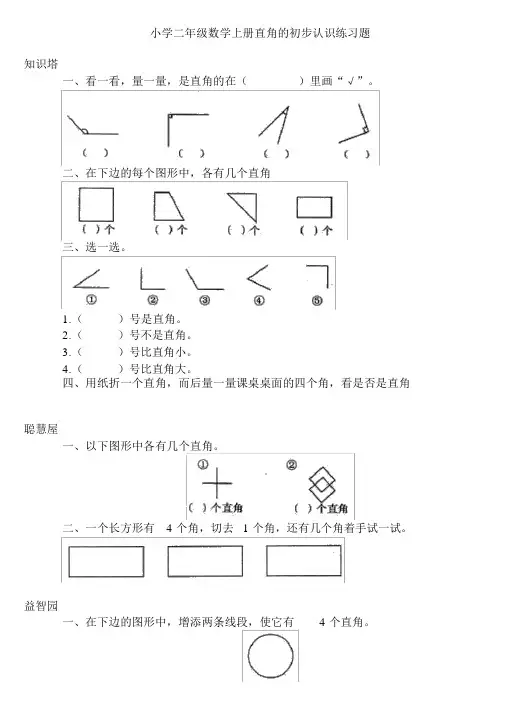 小学二年级数学上册直角的初步认识练习题

知识塔

一、看一看，量一量，是直角的在（　　）里画“√”。

（　）　（　）　（　）　（　）

二、在下边的每个图形中，各有几个直角

（　）个　（　）个　（　）个　（　）个

三、选一选。

①　②　③　④　⑤

1.（　　）号是直角。
2.（　　）号不是直角。
3.（　　）号比直角小。
4.（　　）号比直角大。

四、用纸折一个直角，而后量一量课桌桌面的四个角，看是否是直角

聪慧屋

一、以下图形中各有几个直角。

①　②

（　）个直角　（　）个直角

二、一个长方形有 4 个角，切去 1 个角，还有几个角着手试一试。

益智园

一、在下边的图形中，增添两条线段，使它有 4 个直角。