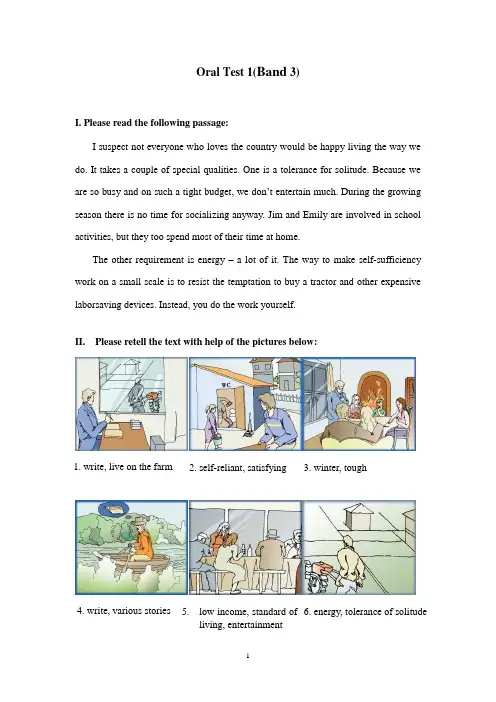 Oral Test 1(Band 3)

I. Please read the following passage:

I suspect not everyone who loves the country would be happy living the way we do. It takes a couple of special qualities. One is a tolerance for solitude. Because we are so busy and on such a tight budget, we don't entertain much. During the growing season there is no time for socializing anyway. Jim and Emily are involved in school activities, but they too spend most of their time at home.

The other requirement is energy – a lot of it. The way to make self-sufficiency work on a small scale is to resist the temptation to buy a tractor and other expensive laborsaving devices. Instead, you do the work yourself.

II. Please retell the text with help of the pictures below:

WC

1. write, live on the farm

2. self-reliant, satisfying

3. winter, tough

4. write, various stories

5. low income, standard of living, entertainment

6. energy, tolerance of solitude

1