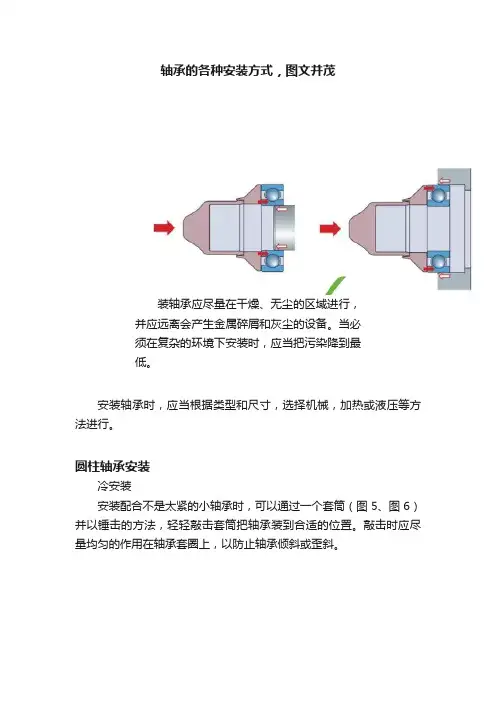 轴承的各种安装方式，图文并茂

装轴承应尽量在干燥、无尘的区域进行，并应远离会产生金属碎屑和灰尘的设备。当必须在复杂的环境下安装时，应当把污染降到最低。

安装轴承时，应当根据类型和尺寸，选择机械，加热或液压等方法进行。

圆柱轴承安装

冷安装

安装配合不是太紧的小轴承时，可以通过一个套筒（图 5、图 6）并以锤击的方法，轻轻敲击套筒把轴承装到合适的位置。敲击时应尽量均匀的作用在轴承套圈上，以防止轴承倾斜或歪斜。