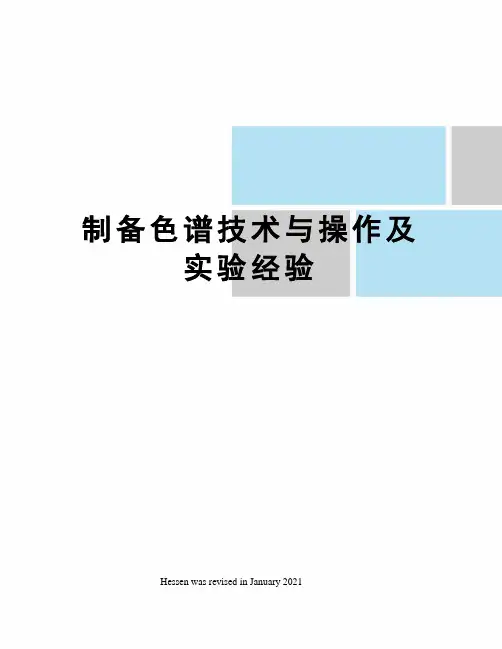 制备色谱技术与操作及
实验经验

Hessen was revised in January 2021