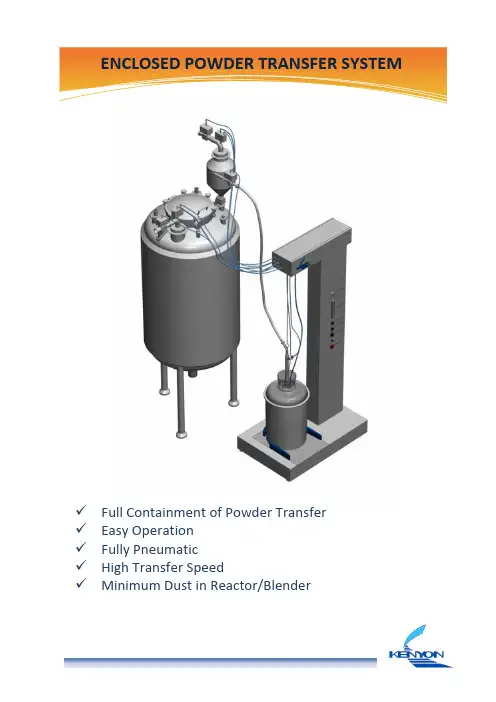 ENCLOSED POWDER TRANSFER SYSTEM

✓ Full Containment of Powder Transfer
✓ Easy Operation
✓ Fully Pneumatic
✓ High Transfer Speed
✓ Minimum Dust in Reactor/Blender

KENYON