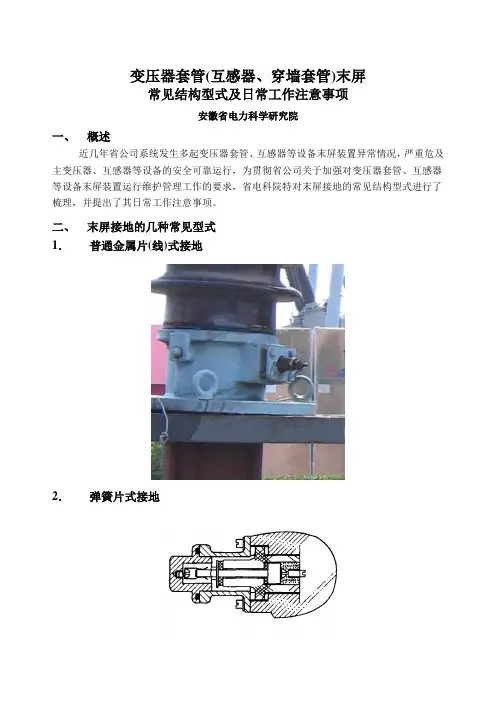 变压器套管(互感器、穿墙套管)末屏
常见结构型式及日常工作注意事项

安徽省电力科学研究院

一、 概述

近几年省公司系统发生多起变压器套管、互感器等设备末屏装置异常情况，严重危及主变压器、互感器等设备的安全可靠运行，为贯彻省公司关于加强对变压器套管、互感器等设备末屏装置运行维护管理工作的要求，省电科院特对末屏接地的常见结构型式进行了梳理，并提出了其日常工作注意事项。

二、 末屏接地的几种常见型式

1. 普通金属片(线)式接地

2. 弹簧片式接地