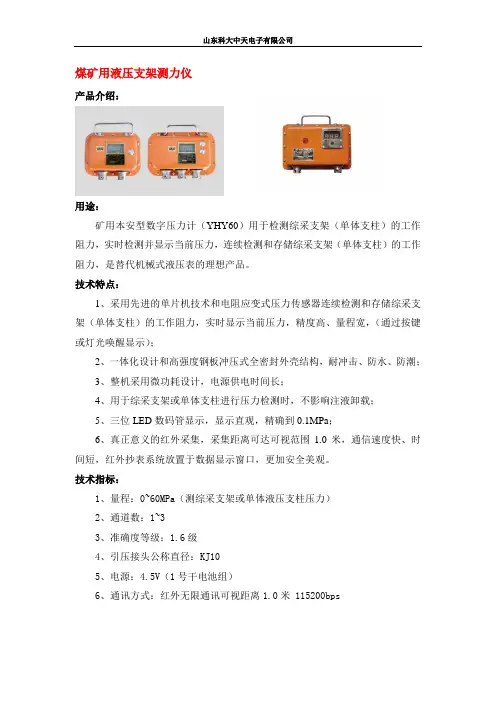 山东科大中天电子有限公司

煤矿用液压支架测力仪

产品介绍：

用途：

矿用本安型数字压力计（YHY60）用于检测综采支架（单体支柱）的工作阻力，实时检测并显示当前压力，连续检测和存储综采支架（单体支柱）的工作阻力，是替代机械式液压表的理想产品。

技术特点：

1、采用先进的单片机技术和电阻应变式压力传感器连续检测和存储综采支架（单体支柱）的工作阻力，实时显示当前压力，精度高、量程宽，（通过按键或灯光唤醒显示）；

2、一体化设计和高强度钢板冲压式全密封外壳结构，耐冲击、防水、防潮；

3、整机采用微功耗设计，电源供电时间长；

4、用于综采支架或单体支柱进行压力检测时，不影响注液卸载；

5、三位 LED 数码管显示，显示直观，精确到 0.1MPa；

6、真正意义的红外采集，采集距离可达可视范围 1.0 米，通信速度快、时间短，红外抄表系统放置于数据显示窗口，更加安全美观。

技术指标：

1、量程：0~60MPa（测综采支架或单体液压支柱压力）

2、通道数：1~3

3、准确度等级：1.6 级

4、引压接头公称直径：KJ10

5、电源：4.5V（1 号干电池组）

6、通讯方式：红外无限通讯可视距离 1.0 米 115200bps