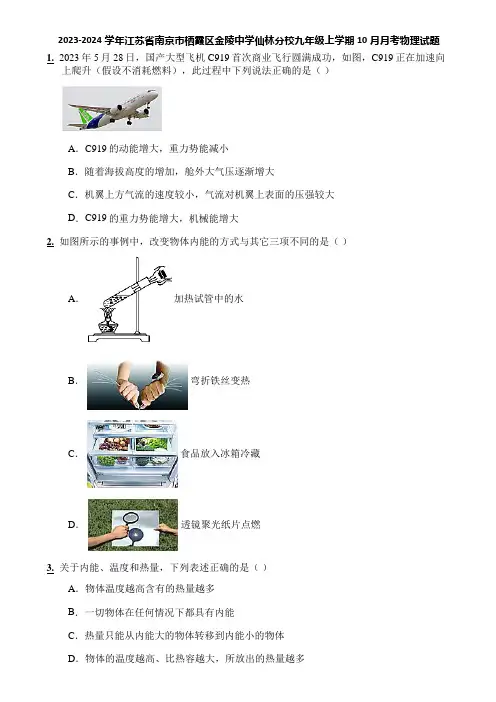 2023-2024 学年江苏省南京市栖霞区金陵中学仙林分校九年级上学期 10 月月考物理试题

1. 2023 年 5 月 28 日，国产大型飞机 C919 首次商业飞行圆满成功，如图，C919 正在加速向上爬升（假设不消耗燃料），此过程中下列说法正确的是（ ）

A. C919 的动能增大，重力势能减小

B. 随着海拔高度的增加，舱外大气压逐渐增大

C. 机翼上方气流的速度较小，气流对机翼上表面的压强较大

D. C919 的重力势能增大，机械能增大

2. 如图所示的事例中，改变物体内能的方式与其它三项不同的是（ ）

A. 加热试管中的水

B. 弯折铁丝变热

C. 食品放入冰箱冷藏

D. 透镜聚光纸片点燃

3. 关于内能、温度和热量，下列表述正确的是（ ）

A. 物体温度越高含有的热量越多

B. 一切物体在任何情况下都具有内能

C. 热量只能从内能大的物体转移到内能小的物体

D. 物体的温度越高、比热容越大，所放出的热量越多