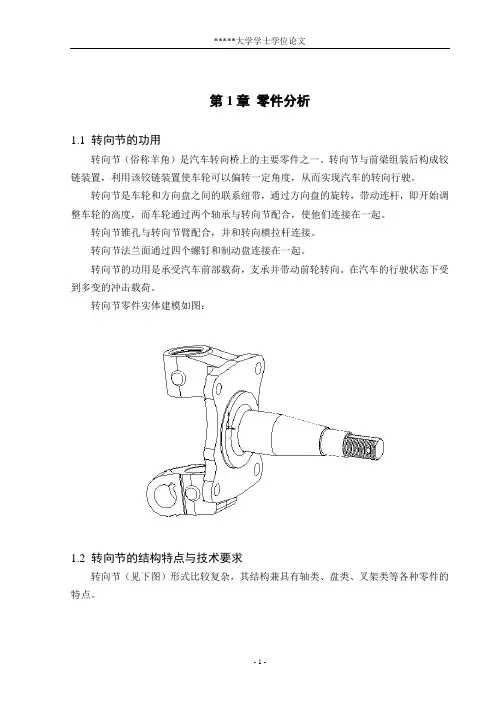 *****大学学士学位论文

第 1 章 零件分析

1.1 转向节的功用

转向节（俗称羊角）是汽车转向桥上的主要零件之一。转向节与前梁组装后构成铰链装置，利用该铰链装置使车轮可以偏转一定角度，从而实现汽车的转向行驶。

转向节是车轮和方向盘之间的联系纽带，通过方向盘的旋转，带动连杆，即开始调整车轮的高度，而车轮通过两个轴承与转向节配合，使他们连接在一起。

转向节锥孔与转向节臂配合，并和转向横拉杆连接。

转向节法兰面通过四个螺钉和制动盘连接在一起。

转向节的功用是承受汽车前部载荷，支承并带动前轮转向。在汽车的行驶状态下受到多变的冲击载荷。

转向节零件实体建模如图：

1.2 转向节的结构特点与技术要求

转向节（见下图）形式比较复杂，其结构兼具有轴类、盘类、叉架类等各种零件的特点。

- 1 -