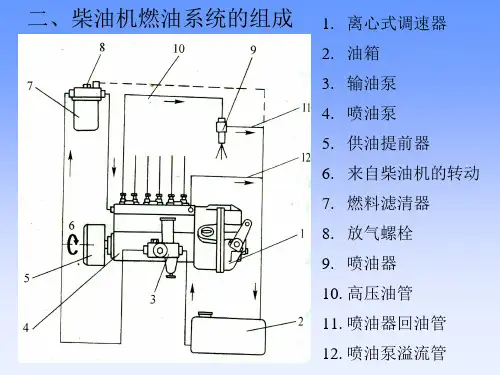 二、柴油机燃油系统的组成

8
10
9
7
11
12
6
1
5
3
4
2

1. 离心式调速器
2. 油箱
3. 输油泵
4. 喷油泵
5. 供油提前器
6. 来自柴油机的转动
7. 燃料滤清器
8. 放气螺栓
9. 喷油器
10. 高压油管
11. 喷油器回油管
12. 喷油泵溢流管