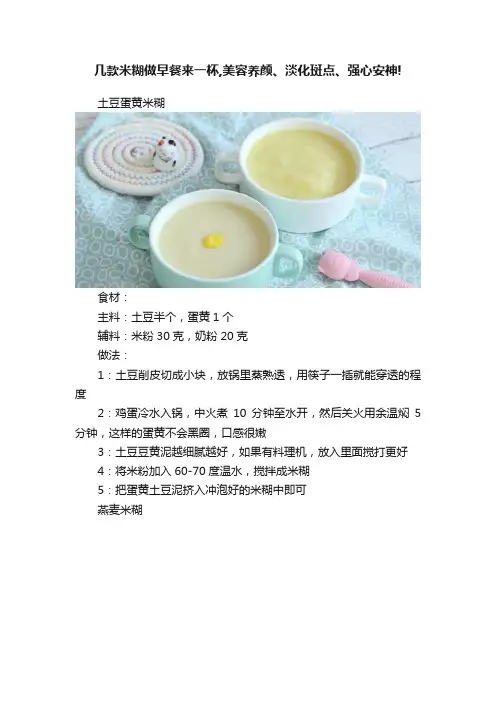 几款米糊做早餐来一杯,美容养颜、淡化斑点、强心安神!

土豆蛋黄米糊

食材：

主料：土豆半个，蛋黄 1 个

辅料：米粉 30 克，奶粉 20 克

做法：

1：土豆削皮切成小块，放锅里蒸熟透，用筷子一插就能穿透的程度

2：鸡蛋冷水入锅，中火煮 10 分钟至水开，然后关火用余温焖 5 分钟，这样的蛋黄不会黑圈，口感很嫩

3：土豆豆黄泥越细腻越好，如果有料理机，放入里面搅打更好

4：将米粉加入 60-70 度温水，搅拌成米糊

5：把蛋黄土豆泥挤入冲泡好的米糊中即可

燕麦米糊