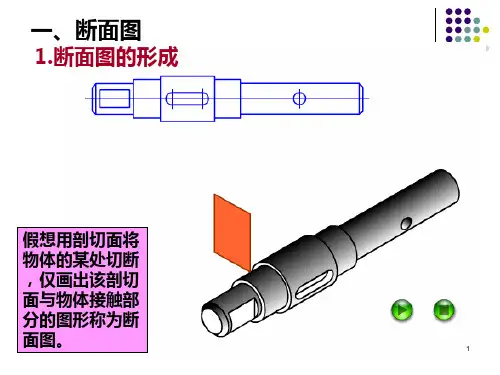 一、断面图

1.断面图的形成

假想用剖切面将物体的某处切断，仅画出该剖切面与物体接触部分的图形称为断面图。

1