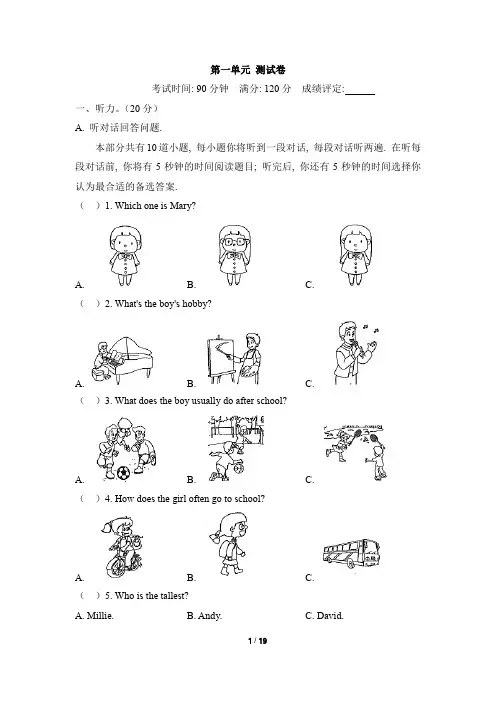 第一单元 测试卷

考试时间: 90 分钟 满分: 120 分 成绩评定:______

一、听力。(20 分)

A. 听对话回答问题.

本部分共有 10 道小题, 每小题你将听到一段对话, 每段对话听两遍. 在听每段对话前, 你将有 5 秒钟的时间阅读题目; 听完后, 你还有 5 秒钟的时间选择你认为最合适的备选答案.

( ) 1. Which one is Mary?

A. B. C.

( ) 2. What's the boy's hobby?

A. B. C.

( ) 3. What does the boy usually do after school?

A. B. C.

( ) 4. How does the girl often go to school?

A. B. C.

( ) 5. Who is the tallest?

A. Millie. B. Andy. C. David.

1 / 19