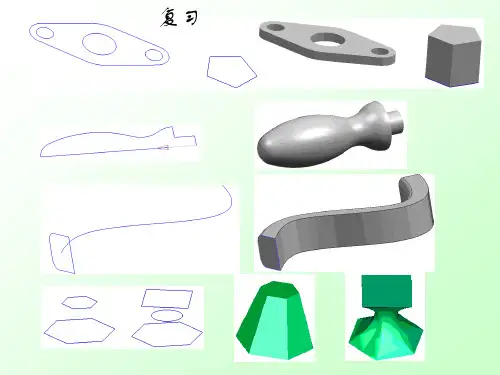 复习