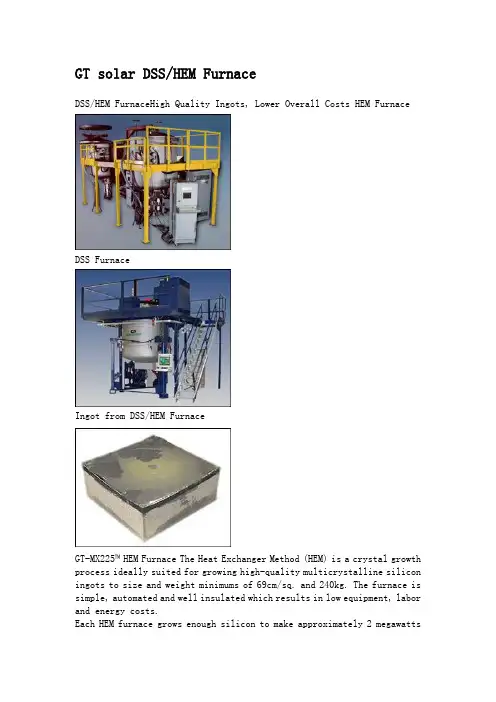 GT solar DSS/HEM Furnace

DSS/HEM FurnaceHigh Quality Ingots, Lower Overall Costs HEM Furnace

DSS Furnace

Ingot from DSS/HEM Furnace

GT-MX225™ HEM Furnace The Heat Exchanger Method (HEM) is a crystal growth process ideally suited for growing high-quality multicrystalline silicon ingots to size and weight minimums of 69cm/sq. and 240kg. The furnace is simple, automated and well insulated which results in low equipment, labor and energy costs.
Each HEM furnace grows enough silicon to make approximately 2 megawatts