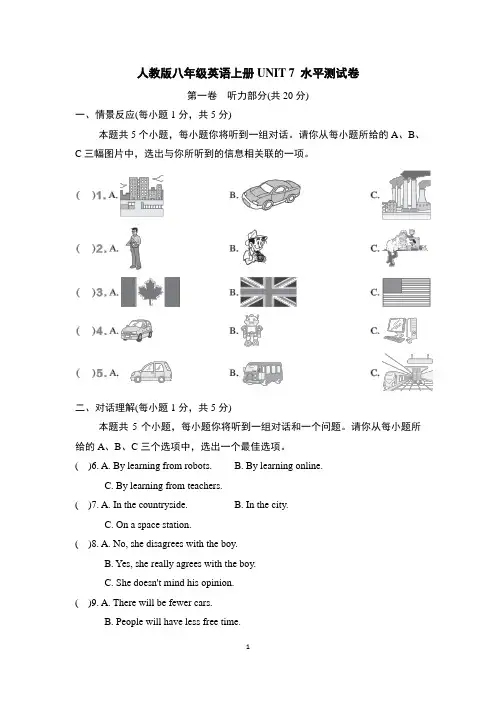 人教版八年级英语上册 UNIT 7 水平测试卷

第一卷 听力部分(共 20 分)

一、情景反应(每小题 1 分，共 5 分)

本题共 5 个小题，每小题你将听到一组对话。请你从每小题所给的 A、B、C 三幅图片中，选出与你所听到的信息相关联的一项。

( )1. A. B. C.

( )2. A. B. C.

( )3. A. B. C.

( )4. A. B. C.

( )5. A. B. C.

二、对话理解(每小题 1 分，共 5 分)

本题共 5 个小题，每小题你将听到一组对话和一个问题。请你从每小题所给的 A、B、C 三个选项中，选出一个最佳选项。

( )6. A. By learning from robots. B. By learning online.
C. By learning from teachers.

( )7. A. In the countryside. B. In the city.
C. On a space station.

( )8. A. No, she disagrees with the boy.
B. Yes, she really agrees with the boy.
C. She doesn't mind his opinion.

( )9. A. There will be fewer cars.
B. People will have less free time.

1