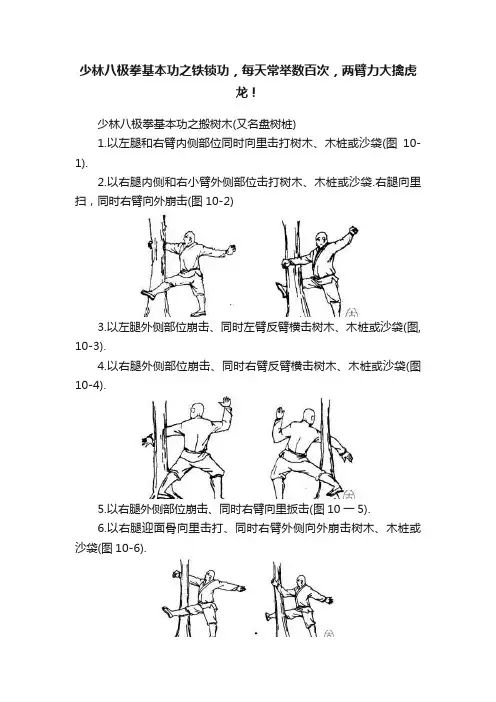 少林八极拳基本功之铁锁功，每天常举数百次，两臂力大擒虎龙！

少林八极拳基本功之搬树木(又名盘树桩)

1.以左腿和右臂内侧部位同时向里击打树木、木桩或沙袋(图 10-1).

2.以右腿内侧和右小臂外侧部位击打树木、木桩或沙袋.右腿向里扫，同时右臂向外崩击(图 10-2)

3.以左腿外侧部位崩击、同时左臂反臂横击树木、木桩或沙袋(图, 10-3).

4.以右腿外侧部位崩击、同时右臂反臂横击树木、木桩或沙袋(图 10-4).

5.以右腿外侧部位崩击、同时右臂向里扳击(图 10 一 5).

6.以右腿迎面骨向里击打、同时右臂外侧向外崩击树木、木桩或沙袋(图 10-6).