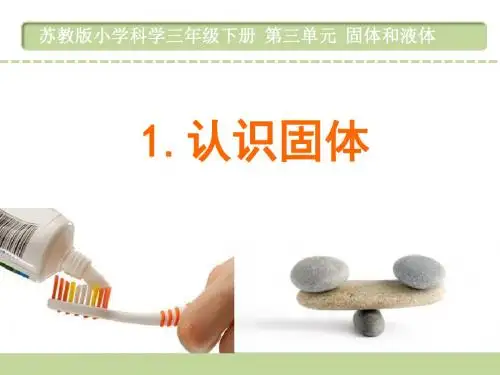 苏教版小学科学三年级下册 第三单元 固体和液体

1. 认识固体