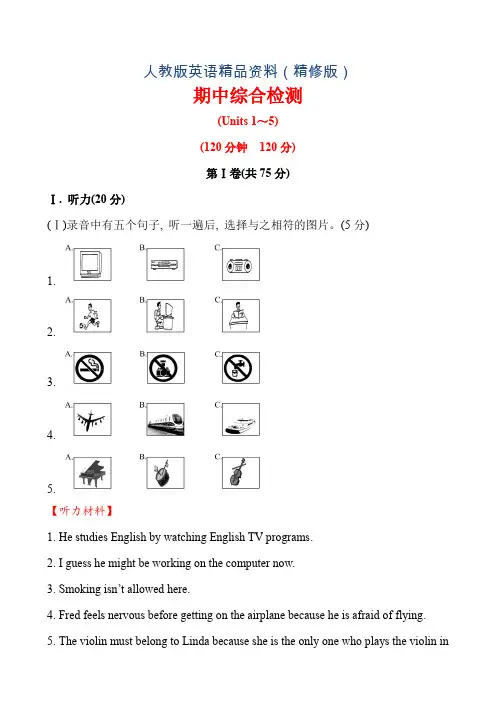 人教版英语精品资料（精修版）

期中综合检测

(Units 1～5)

(120 分钟　120 分)

第 I 卷(共 75 分)

Ⅰ. 听力(20 分)

(Ⅰ)录音中有五个句子, 听一遍后, 选择与之相符的图片。(5 分)

1. A. B. C.

2. A. B. C.

3. A. B. C.

4. A. B. C.

5. A. B. C.

【听力材料】

1. He studies English by watching English TV programs.

2. I guess he might be working on the computer now.

3. Smoking isn't allowed here.

4. Fred feels nervous before getting on the airplane because he is afraid of flying.

5. The violin must belong to Linda because she is the only one who plays the violin in