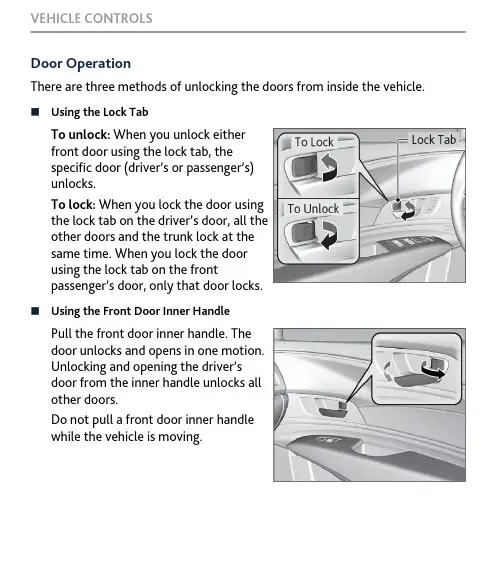 VEHICLE CONTROLS

Door Operation

There are three methods of unlocking the doors from inside the vehicle.

■ Using the Lock Tab

To unlock: When you unlock either front door using the lock tab, the specific door (driver's or passenger's) unlocks.

To lock: When you lock the door using the lock tab on the driver's door, all the other doors and the trunk lock at the same time. When you lock the door using the lock tab on the front passenger's door, only that door locks.

To Lock

Lock Tab

To Unlock

■ Using the Front Door Inner Handle

Pull the front door inner handle. The door unlocks and opens in one motion. Unlocking and opening the driver's door from the inner handle unlocks all other doors.

Do not pull a front door inner handle while the vehicle is moving.