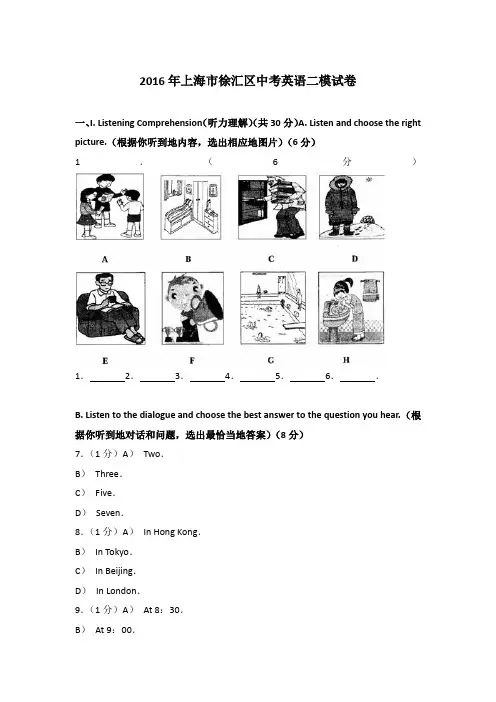 2016 年上海市徐汇区中考英语二模试卷

一、I. Listening Comprehension（听力理解）（共 30 分）A. Listen and choose the right picture.（根据你听到地内容，选出相应地图片）（6 分）

1 . （ 6 分 ）

A B C D

E F G H

1．\_\_\_\_\_\_\_2．\_\_\_\_\_\_\_3．\_\_\_\_\_\_\_4．\_\_\_\_\_\_\_5．\_\_\_\_\_\_\_6．\_\_\_\_\_\_\_．

B. Listen to the dialogue and choose the best answer to the question you hear.（根据你听到地对话和问题，选出最恰当地答案）（8 分）

7．（1 分）A） Two．

B） Three．

C） Five．

D） Seven．

8．（1 分）A） In Hong Kong．

B） In Tokyo．

C） In Beijing．

D） In London．

9．（1 分）A） At 8：30．

B） At 9：00．