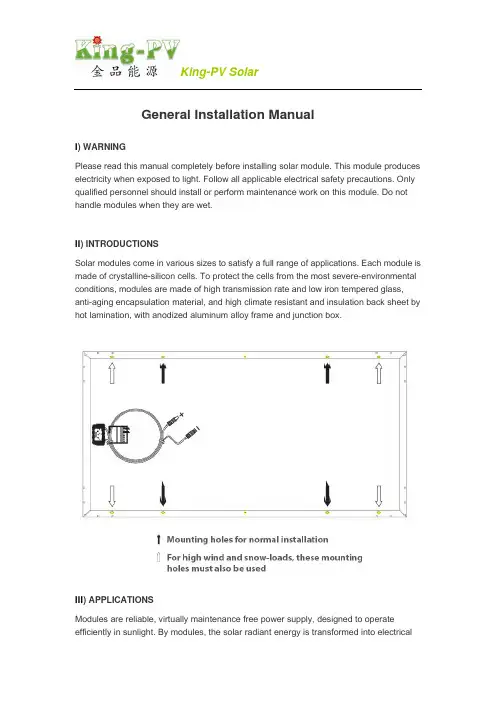 King-PV
金品能源 King-PV Solar

General Installation Manual

I) WARNING

Please read this manual completely before installing solar module. This module produces electricity when exposed to light. Follow all applicable electrical safety precautions. Only qualified personnel should install or perform maintenance work on this module. Do not handle modules when they are wet.

II) INTRODUCTIONS

Solar modules come in various sizes to satisfy a full range of applications. Each module is made of crystalline-silicon cells. To protect the cells from the most severe-environmental conditions, modules are made of high transmission rate and low iron tempered glass, anti-aging encapsulation material, and high climate resistant and insulation back sheet by hot lamination, with anodized aluminum alloy frame and junction box.

Mounting holes for normal installation

For high wind and snow-loads, these mounting holes must also be used

III) APPLICATIONS

Modules are reliable, virtually maintenance free power supply, designed to operate efficiently in sunlight. By modules, the solar radiant energy is transformed into electrical