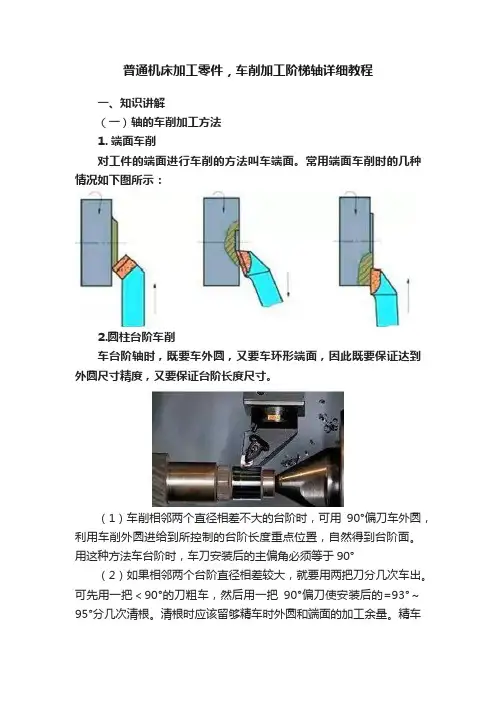 普通机床加工零件，车削加工阶梯轴详细教程

一、知识讲解

（一）轴的车削加工方法

1. 端面车削

对工件的端面进行车削的方法叫车端面。常用端面车削时的几种情况如下图所示：

2.圆柱台阶车削

车台阶轴时，既要车外圆，又要车环形端面，因此既要保证达到外圆尺寸精度，又要保证台阶长度尺寸。

（1）车削相邻两个直径相差不大的台阶时，可用 90°偏刀车外圆，利用车削外圆进给到所控制的台阶长度重点位置，自然得到台阶面。用这种方法车台阶时，车刀安装后的主偏角必须等于 90°

（2）如果相邻两个台阶直径相差较大，就要用两把刀分几次车出。可先用一把＜90°的刀粗车，然后用一把 90°偏刀使安装后的=93°～95°分几次清根。清根时应该留够精车时外圆和端面的加工余量。精车