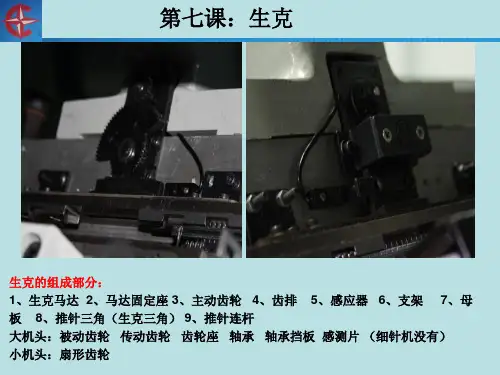 第七课：生克

生克的组成部分：

1、生克马达 2、马达固定座 3、主动齿轮 4、齿排 5、感应器 6、支架 7、母板 8、推针三角（生克三角） 9、推针连杆

大机头：被动齿轮 传动齿轮 齿轮座 轴承 轴承挡板 感测片 （细针机没有）

小机头：扇形齿轮